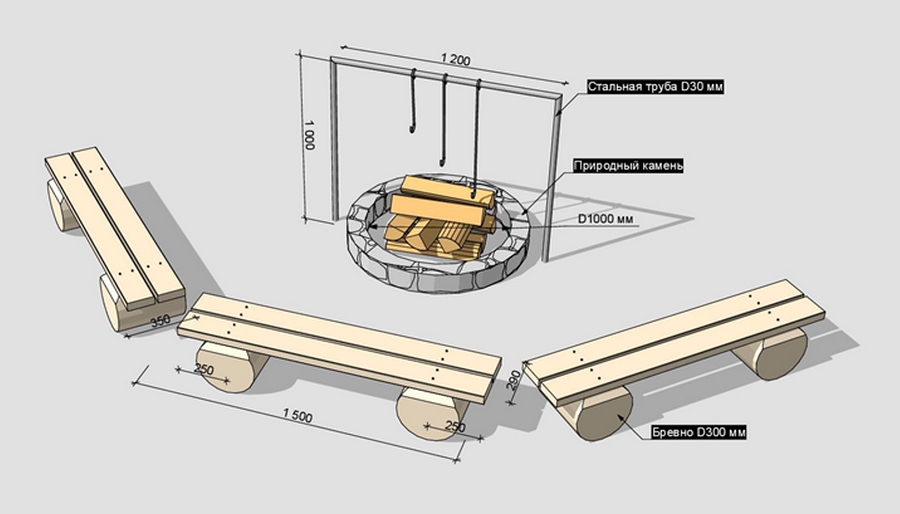 1 200
1 000
Стальная труба D30 мм
Природный камень
D1000 мм
350
250
1 500
250
290
Бревно D300 мм